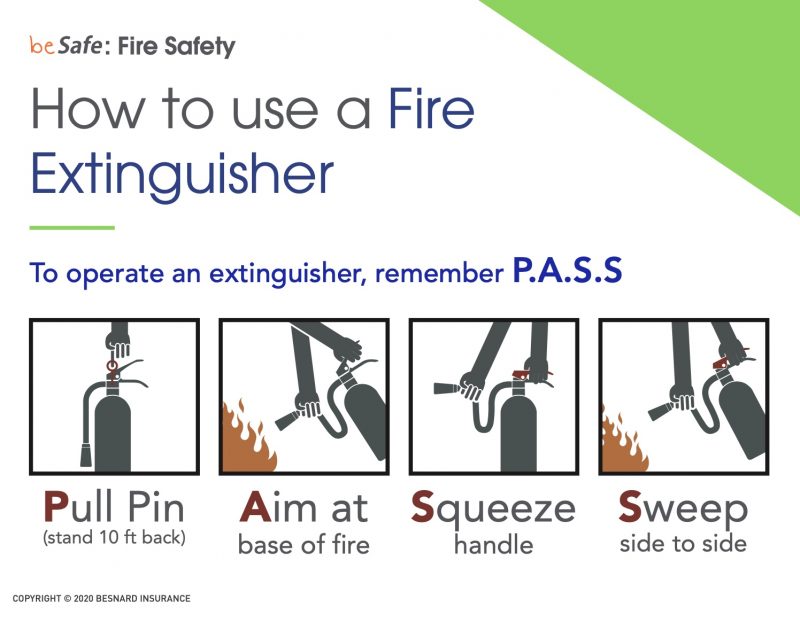 beSafe: Fire Safety

How to use a Fire Extinguisher

To operate an extinguisher, remember P.A.S.S

Pull Pin
(stand 10 ft back)

Aim at
base of fire

Squeeze
handle

Sweep
side to side

COPYRIGHT © 2020 BESNARD INSURANCE